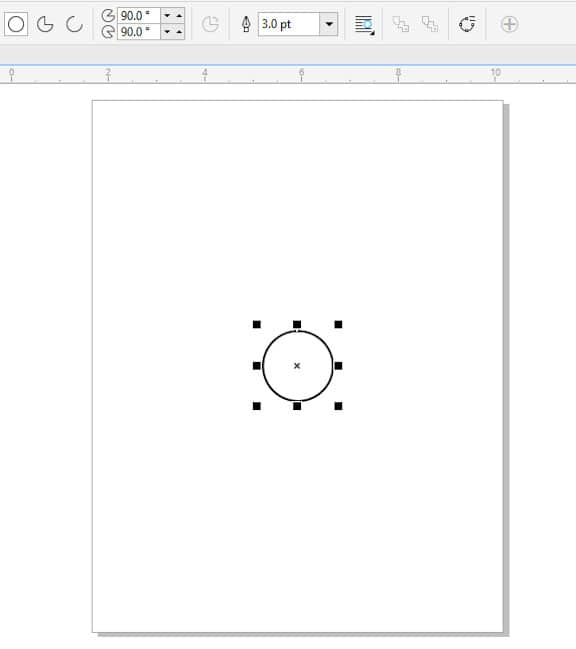 90.0 °
90.0 °
3.0 pt
0
2
4
6
8
10